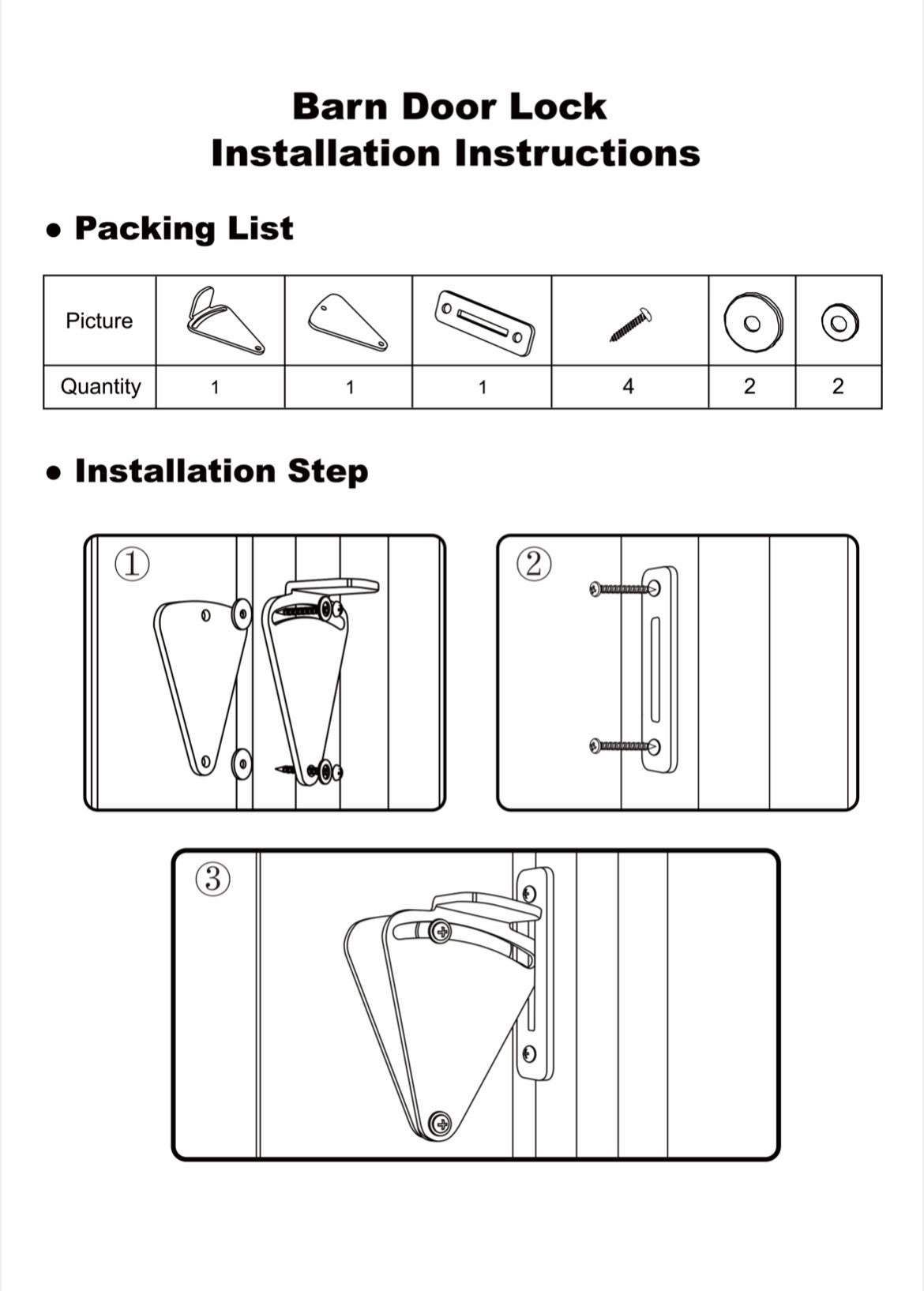 Barn Door Lock
Installation Instructions

• Packing List

| Picture | | | | | | |
|---|---|---|---|---|---|---|
| Quantity | 1 | 1 | 1 | 4 | 2 | 2 |

• Installation Step

①

②

③