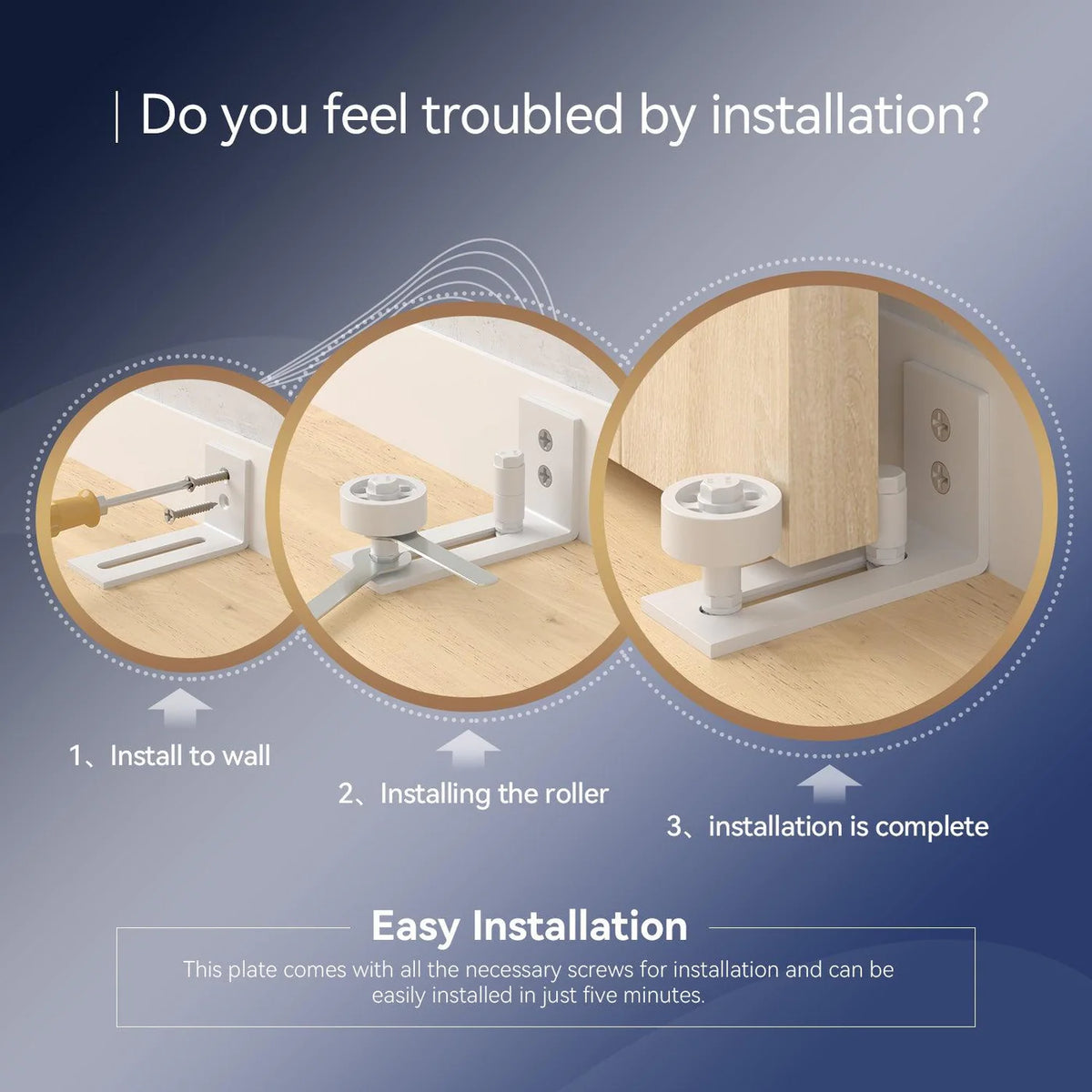 Do you feel troubled by installation?

1、Install to wall

2、Installing the roller

3、installation is complete

Easy Installation

This plate comes with all the necessary screws for installation and can be easily installed in just five minutes.